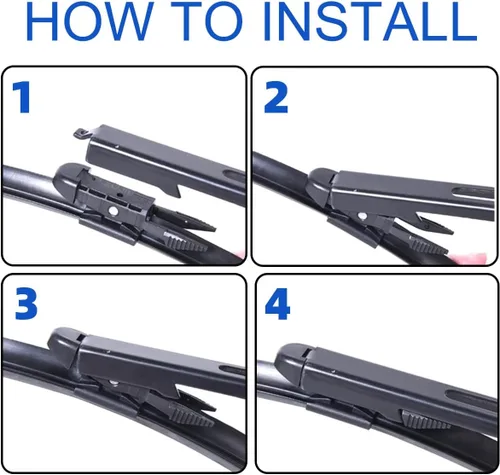 HOW TO INSTALL

1

2

3

4