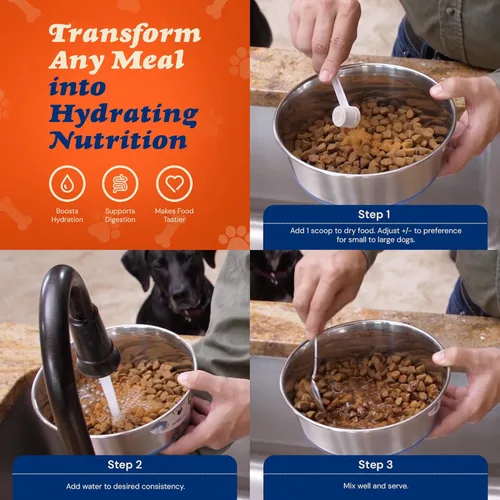 Transform Any Meal into Hydrating Nutrition

Boosts Hydration

Supports Digestion

Makes Food Tastier

Step 1

Add 1 scoop to dry food. Adjust +/- to preference for small to large dogs.

Step 2

Add water to desired consistency.

Step 3

Mix well and serve.