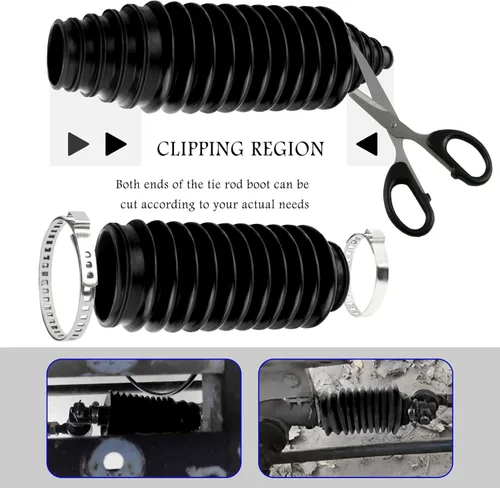 CLIPPING REGION

Both ends of the tie rod boot can be cut according to your actual needs