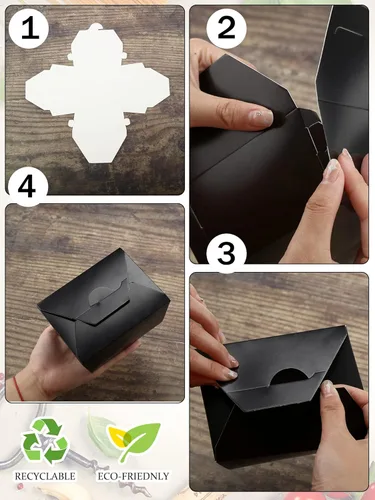 1

2

4

3

RECYCLABLE

ECO-FRIEDNLY