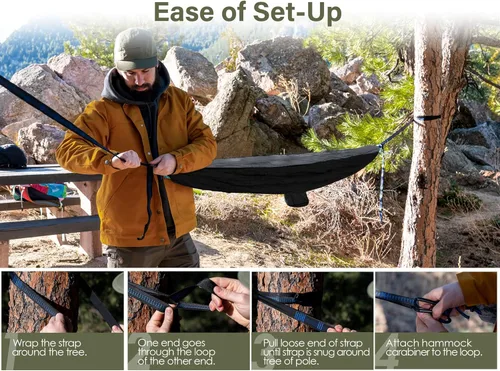 Ease of Set-Up

1 Wrap the strap around the tree.

2 One end goes through the loop of the other end.

3 Pull loose end of strap until strap is snug around tree of pole.

4 Attach hammock carabiner to the loop.