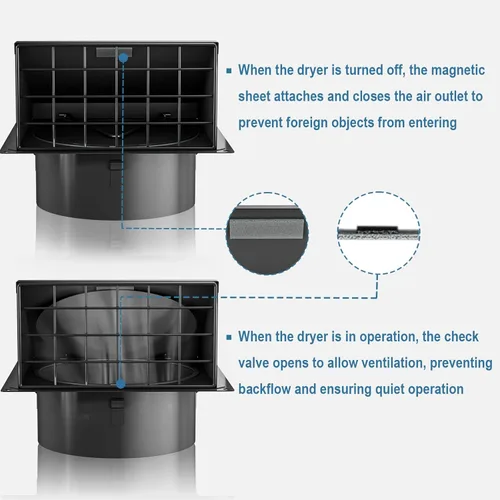 ▪ When the dryer is turned off, the magnetic sheet attaches and closes the air outlet to prevent foreign objects from entering

▪ When the dryer is in operation, the check valve opens to allow ventilation, preventing backflow and ensuring quiet operation