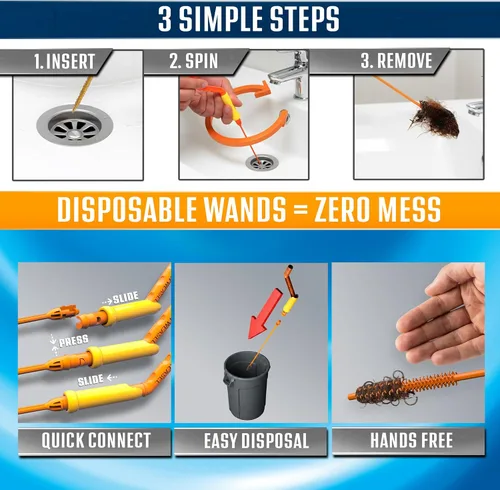 3 SIMPLE STEPS

1. INSERT

2. SPIN

3. REMOVE

DISPOSABLE WANDS = ZERO MESS

SLIDE

PRESS

SLIDE

QUICK CONNECT

EASY DISPOSAL

HANDS FREE