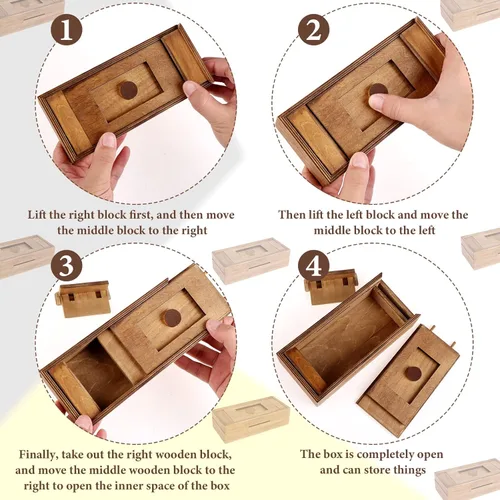 1

Lift the right block first, and then move the middle block to the right

2

Then lift the left block and move the middle block to the left

3

Finally, take out the right wooden block, and move the middle wooden block to the right to open the inner space of the box

4

The box is completely open and can store things