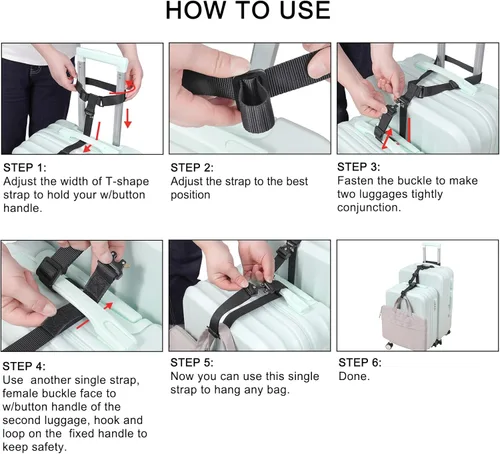 HOW TO USE

STEP 1:
Adjust the width of T-shape strap to hold your w/button handle.

STEP 2:
Adjust the strap to the best position

STEP 3:
Fasten the buckle to make two luggages tightly conjunction.

STEP 4:
Use another single strap, female buckle face to w/button handle of the second luggage, hook and loop on the fixed handle to keep safety.

STEP 5:
Now you can use this single strap to hang any bag.

STEP 6:
Done.