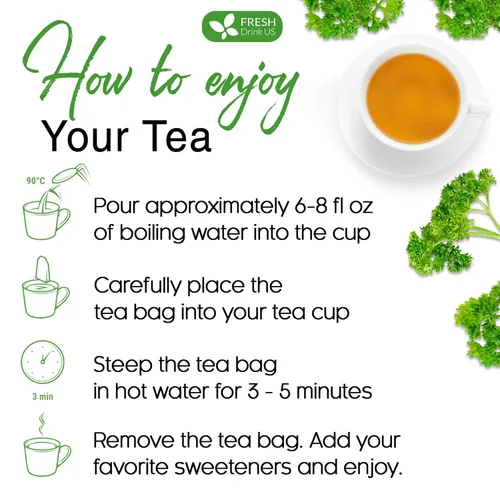 FRESH
Drink US

How to enjoy
Your Tea

90°C

Pour approximately 6-8 fl oz of boiling water into the cup

Carefully place the tea bag into your tea cup

3 min

Steep the tea bag in hot water for 3 - 5 minutes

Remove the tea bag. Add your favorite sweeteners and enjoy.