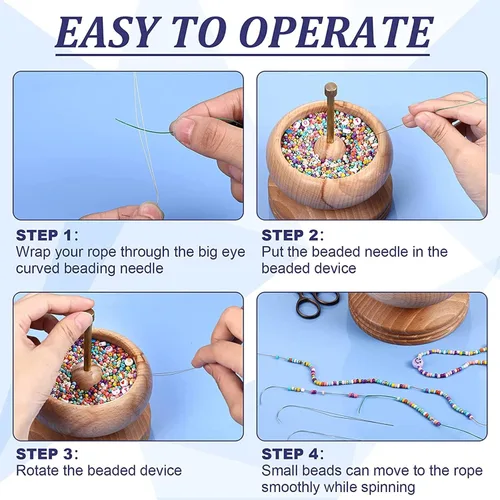 EASY TO OPERATE

STEP 1:
Wrap your rope through the big eye curved beading needle

STEP 2:
Put the beaded needle in the beaded device

STEP 3:
Rotate the beaded device

STEP 4:
Small beads can move to the rope smoothly while spinning