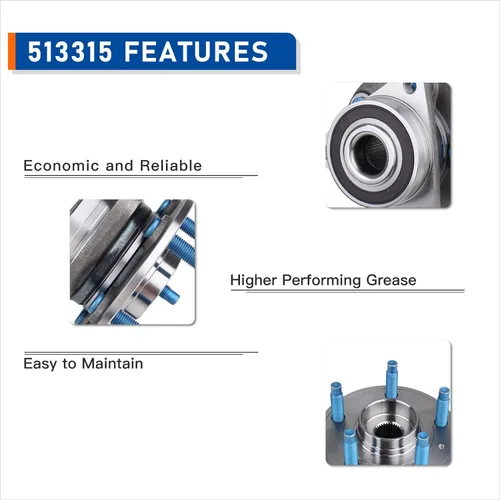 513315 FEATURES

Economic and Reliable

Higher Performing Grease

Easy to Maintain