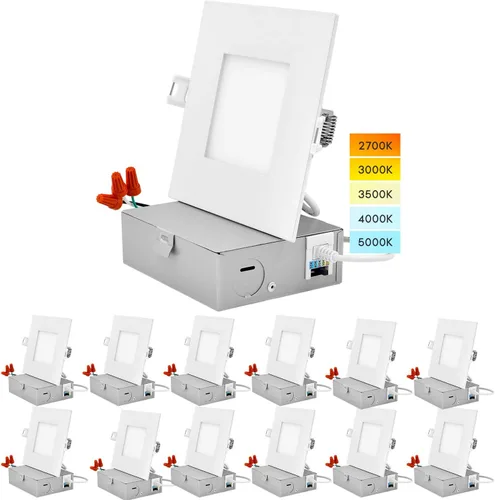 2700K
3000K
3500K
4000K
5000K