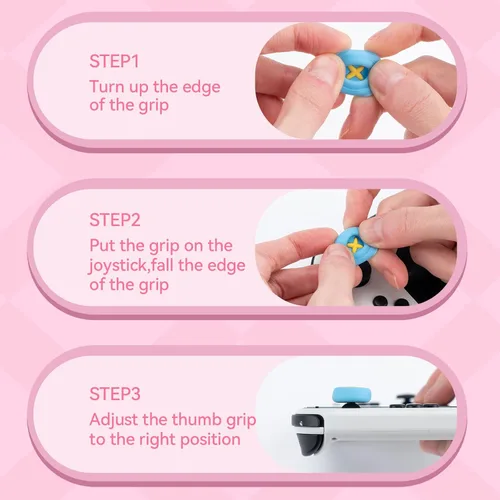 STEP1
Turn up the edge of the grip

STEP2
Put the grip on the joystick,fall the edge of the grip

STEP3
Adjust the thumb grip to the right position