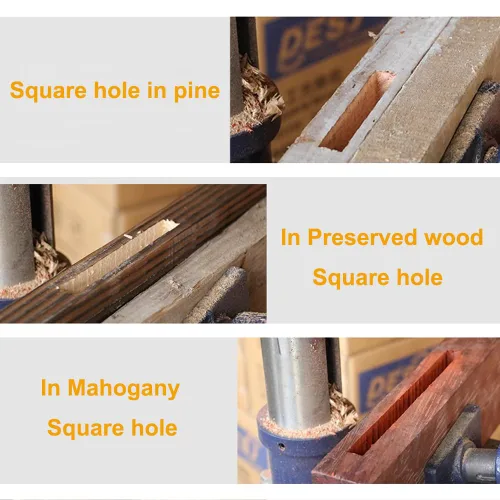 Square hole in pine

In Preserved wood
Square hole

In Mahogany
Square hole