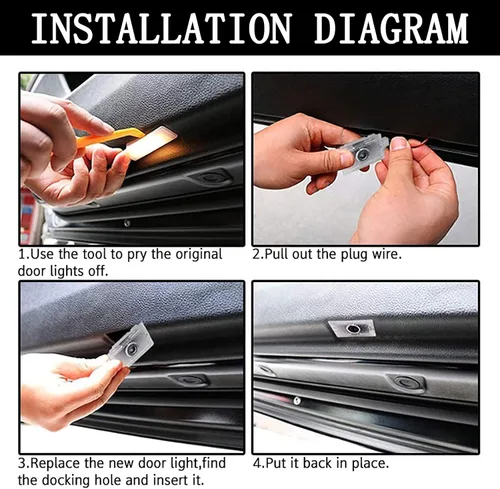 INSTALLATION DIAGRAM

1.Use the tool to pry the original door lights off.

2.Pull out the plug wire.

3.Replace the new door light,find the docking hole and insert it.

4.Put it back in place.