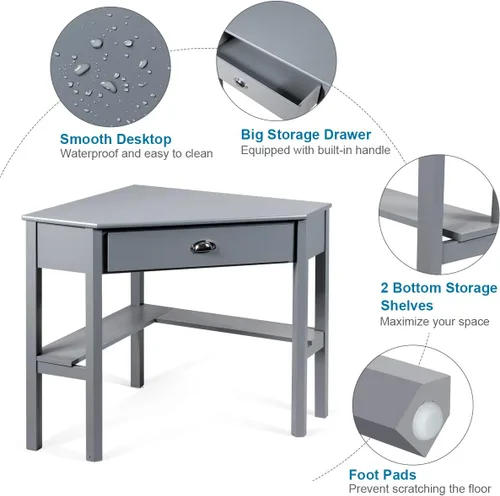 Smooth Desktop
Waterproof and easy to clean

Big Storage Drawer
Equipped with built-in handle

2 Bottom Storage Shelves
Maximize your space

Foot Pads
Prevent scratching the floor