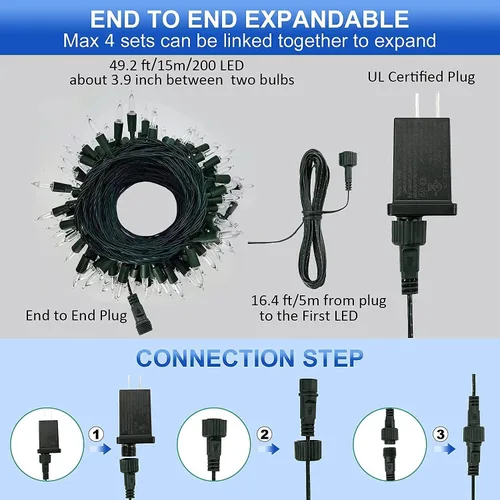 END TO END EXPANDABLE
Max 4 sets can be linked together to expand

49.2 ft/15m/200 LED
about 3.9 inch between two bulbs

UL Certified Plug

End to End Plug

16.4 ft/5m from plug to the First LED

CONNECTION STEP

1

2

3