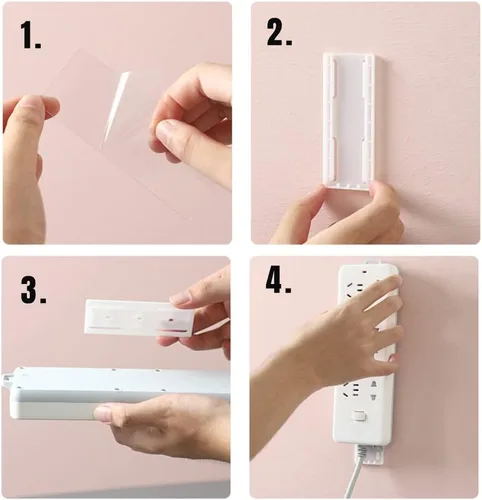 1.

2.

3.

4.