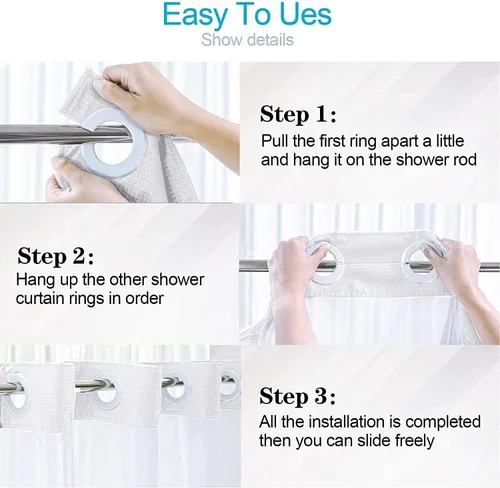 Easy To Ues
Show details

Step 1:
Pull the first ring apart a little and hang it on the shower rod

Step 2:
Hang up the other shower curtain rings in order

Step 3:
All the installation is completed then you can slide freely