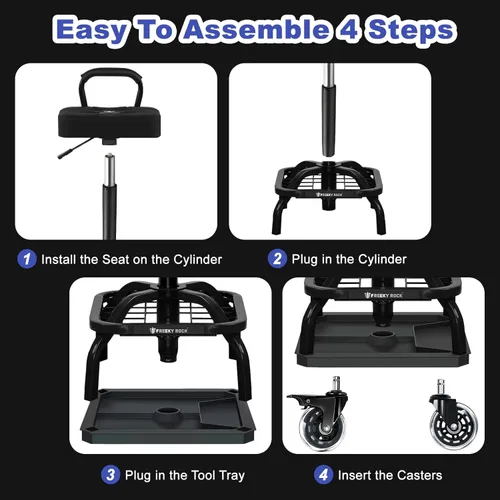 Easy To Assemble 4 Steps

FREEKY ROCK

1 Install the Seat on the Cylinder

2 Plug in the Cylinder

FREEKY ROCK

FREEKY ROCK

3 Plug in the Tool Tray

4 Insert the Casters