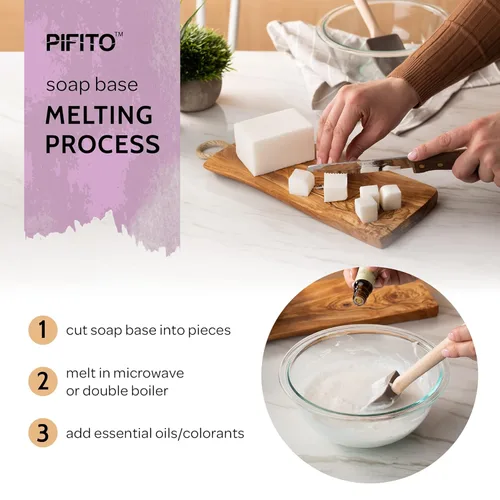 PIFITO™

soap base

MELTING PROCESS

1 cut soap base into pieces

2 melt in microwave or double boiler

3 add essential oils/colorants