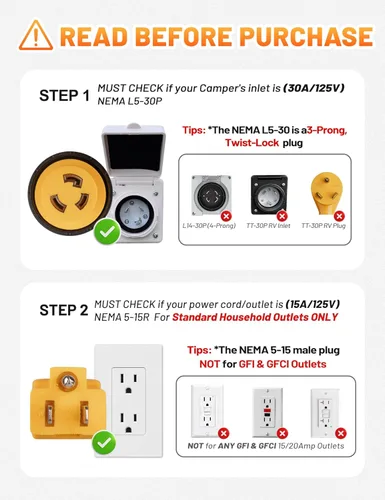 READ BEFORE PURCHASE

STEP 1 MUST CHECK if your Camper's inlet is (30A/125V) NEMA L5-30P

Tips: *The NEMA L5-30 is a3-Prong, Twist-Lock plug

L14-30P(4-Prong)
TT-30P RV Inlet
TT-30P RV Plug

STEP 2 MUST CHECK if your power cord/outlet is (15A/125V) NEMA 5-15R For Standard Household Outlets ONLY

Tips: *The NEMA 5-15 male plug NOT for GFI & GFCI Outlets

NOT for ANY GFI & GFCI 15/20Amp Outlets