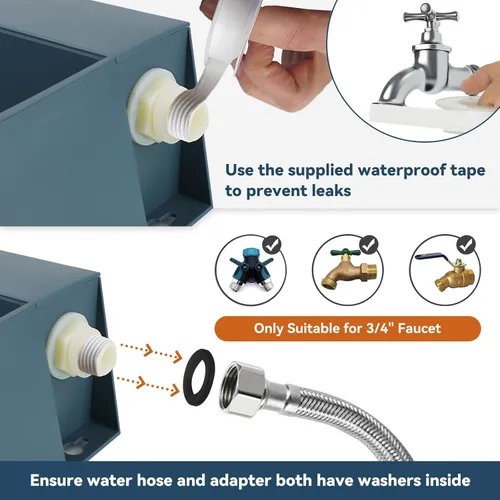 Use the supplied waterproof tape to prevent leaks

Only Suitable for 3/4" Faucet

Ensure water hose and adapter both have washers inside