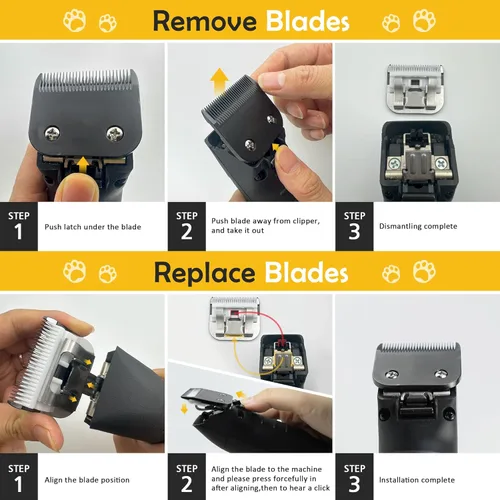 Remove Blades

STEP 1
Push latch under the blade

STEP 2
Push blade away from clipper, and take it out

STEP 3
Dismantling complete

Replace Blades

STEP 1
Align the blade position

STEP 2
Align the blade to the machine and please press forcefully in after aligning,then to hear a click

STEP 3
Installation complete