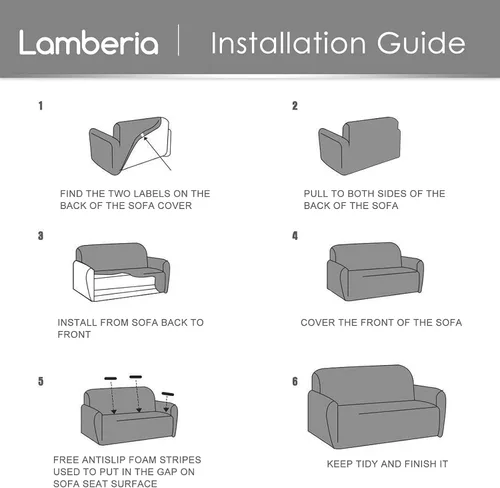 Lamberia | Installation Guide

1

FIND THE TWO LABELS ON THE BACK OF THE SOFA COVER

2

PULL TO BOTH SIDES OF THE BACK OF THE SOFA

3

INSTALL FROM SOFA BACK TO FRONT

4

COVER THE FRONT OF THE SOFA

5

FREE ANTISLIP FOAM STRIPES USED TO PUT IN THE GAP ON SOFA SEAT SURFACE

6

KEEP TIDY AND FINISH IT