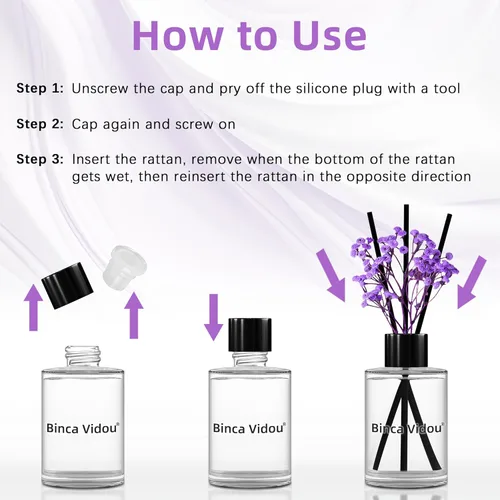 How to Use

Step 1: Unscrew the cap and pry off the silicone plug with a tool

Step 2: Cap again and screw on

Step 3: Insert the rattan, remove when the bottom of the rattan gets wet, then reinsert the rattan in the opposite direction

Binca Vidou®

Binca Vidou®

Binca Vidou®