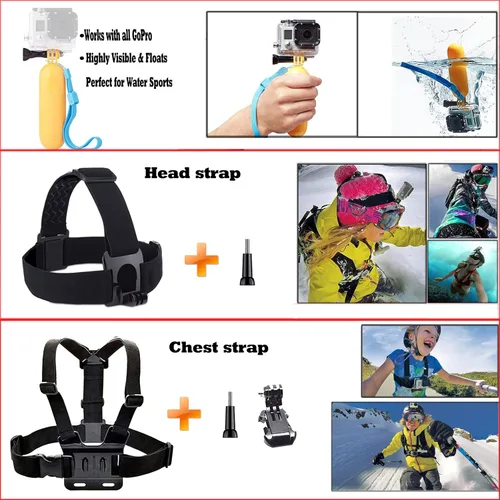 •Works with all GoPro
• Highly Visible & Floats
Perfect for Water Sports

Head strap

Chest strap