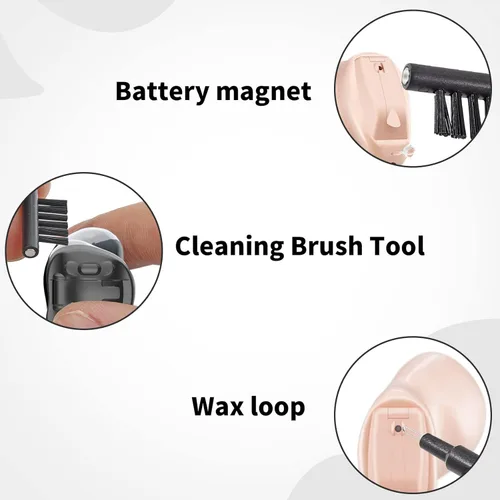 Battery magnet

Cleaning Brush Tool

Wax loop