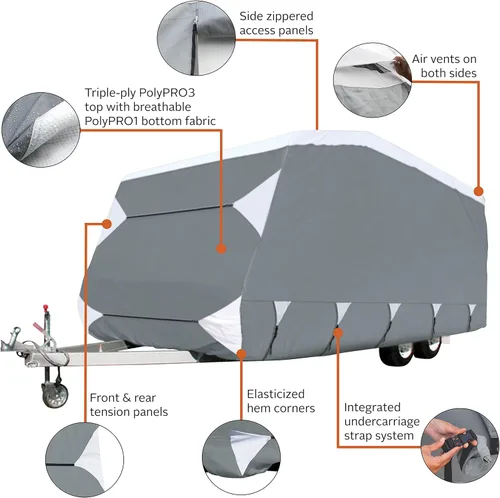 Side zippered access panels

Air vents on both sides

Triple-ply PolyPRO3 top with breathable PolyPRO1 bottom fabric

Front & rear tension panels

Elasticized hem corners

Integrated undercarriage strap system