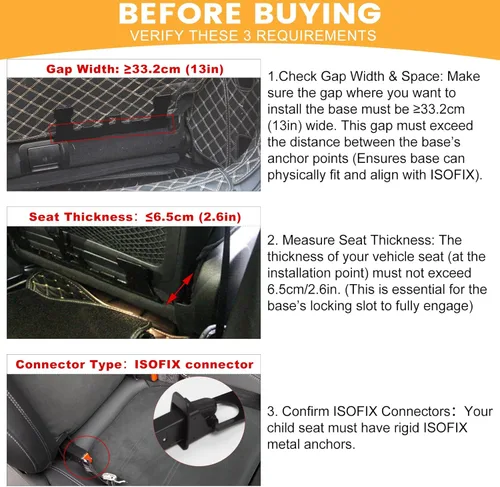 BEFORE BUYING
VERIFY THESE 3 REQUIREMENTS

Gap Width: ≥33.2cm (13in)

1.Check Gap Width & Space: Make sure the gap where you want to install the base must be ≥33.2cm (13in) wide. This gap must exceed the distance between the base's anchor points (Ensures base can physically fit and align with ISOFIX).

Seat Thickness: ≤6.5cm (2.6in)

2. Measure Seat Thickness: The thickness of your vehicle seat (at the installation point) must not exceed 6.5cm/2.6in. (This is essential for the base's locking slot to fully engage)

Connector Type: ISOFIX connector

3. Confirm ISOFIX Connectors: Your child seat must have rigid ISOFIX metal anchors.