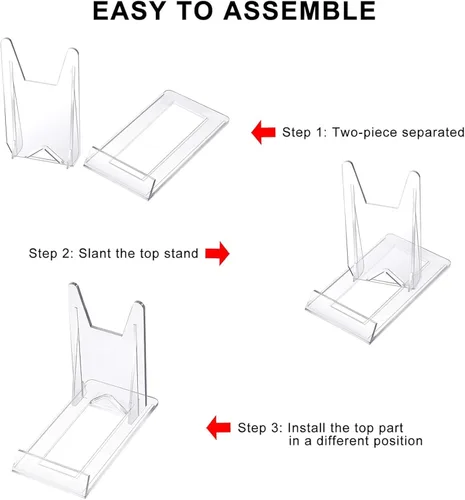 EASY TO ASSEMBLE

Step 1: Two-piece separated

Step 2: Slant the top stand

Step 3: Install the top part in a different position