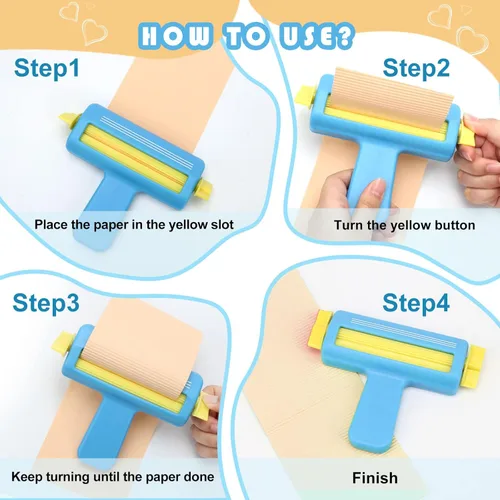 HOW TO USE?

Step1

Place the paper in the yellow slot

Step2

Turn the yellow button

Step3

Keep turning until the paper done

Step4

Finish