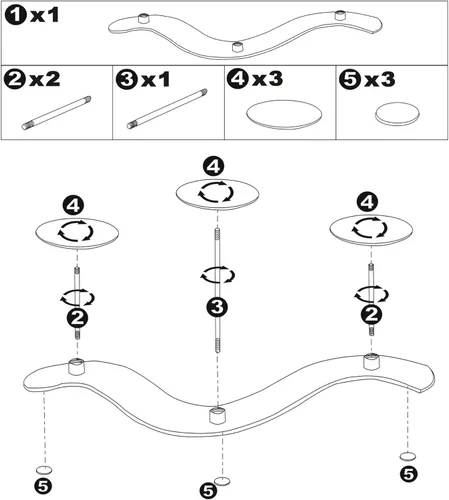 1 x1

2 x2

3 x1

4 x3

5 x3

4

4

4

2

3

2

5

5

5