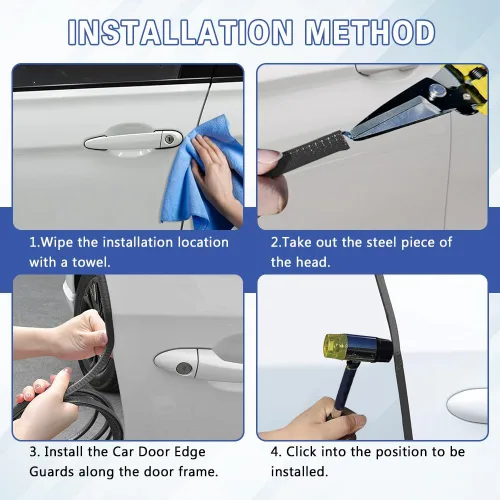 INSTALLATION METHOD

1.Wipe the installation location with a towel.

2.Take out the steel piece of the head.

3. Install the Car Door Edge Guards along the door frame.

4. Click into the position to be installed.