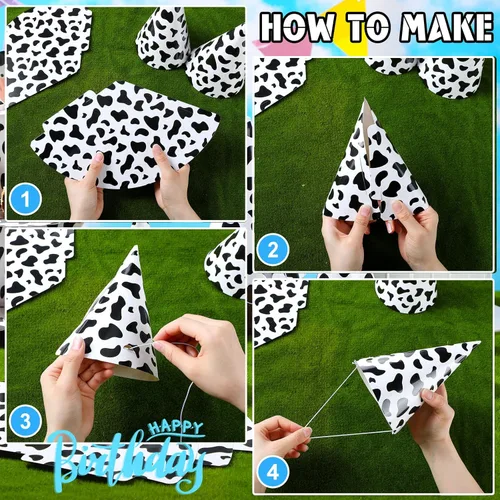 HOW TO MAKE

1

2

3

4

HAPPY Birthday