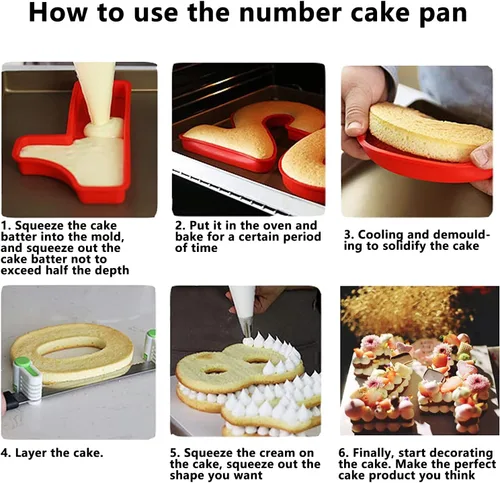 How to use the number cake pan

1. Squeeze the cake batter into the mold, and squeeze out the cake batter not to exceed half the depth

2. Put it in the oven and bake for a certain period of time

3. Cooling and demoulding to solidify the cake

4. Layer the cake.

5. Squeeze the cream on the cake, squeeze out the shape you want

6. Finally, start decorating the cake. Make the perfect cake product you think