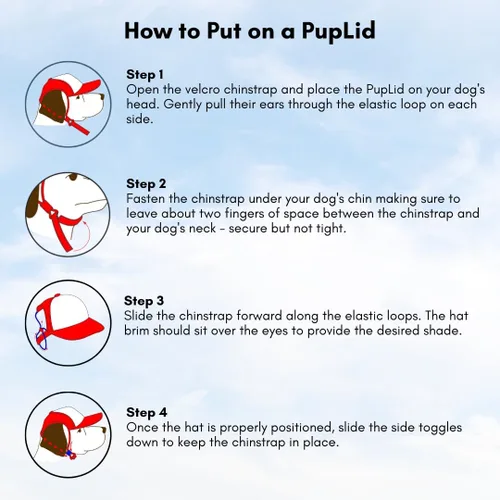 How to Put on a PupLid

Step 1
Open the velcro chinstrap and place the PupLid on your dog's head. Gently pull their ears through the elastic loop on each side.

Step 2
Fasten the chinstrap under your dog's chin making sure to leave about two fingers of space between the chinstrap and your dog's neck - secure but not tight.

Step 3
Slide the chinstrap forward along the elastic loops. The hat brim should sit over the eyes to provide the desired shade.

Step 4
Once the hat is properly positioned, slide the side toggles down to keep the chinstrap in place.